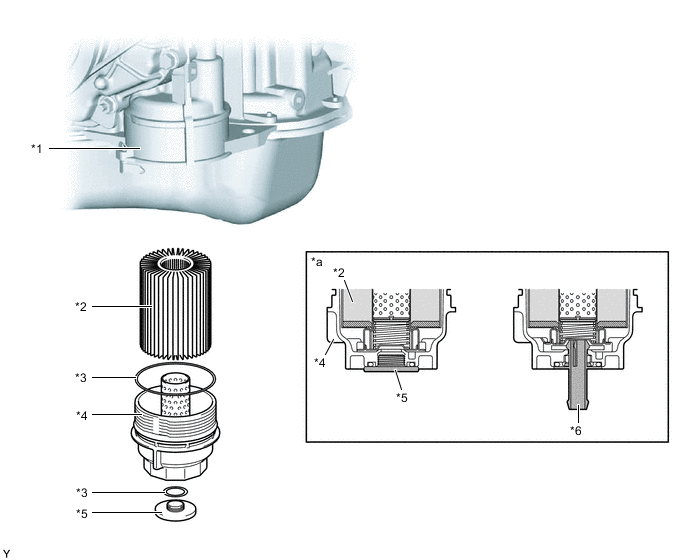 *1

*2

*3

*4

*3

*5

*a

*2

*4

*5

*6

Y