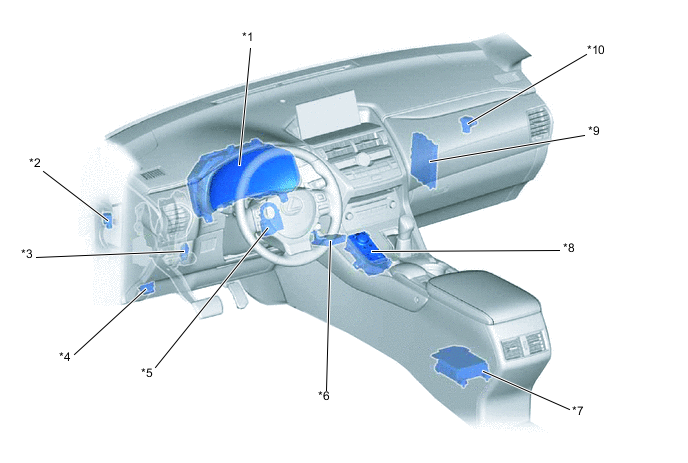 *1
*10
*9
*2
*3
*8
*4
*5
*6
*7