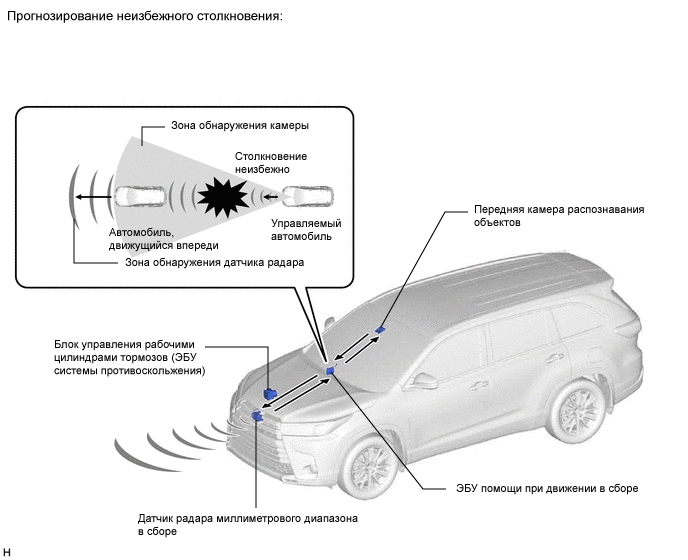 Прогнозирование неизбежного столкновения:

Зона обнаружения камеры

Столкновение неизбежно

Автомобиль, движущийся впереди

Управляемый автомобиль

Зона обнаружения датчика радара

Передняя камера распознавания объектов

Блок управления рабочими цилиндрами тормозов (ЭБУ системы противоскольжения)

ЭБУ помощи при движении в сборе

Датчик радара миллиметрового диапазона в сборе

H