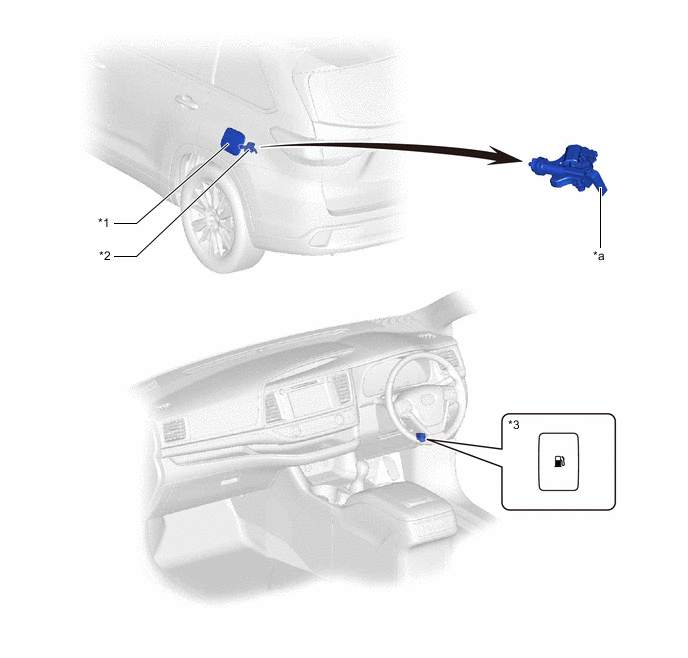 *1

*2

*a

*3