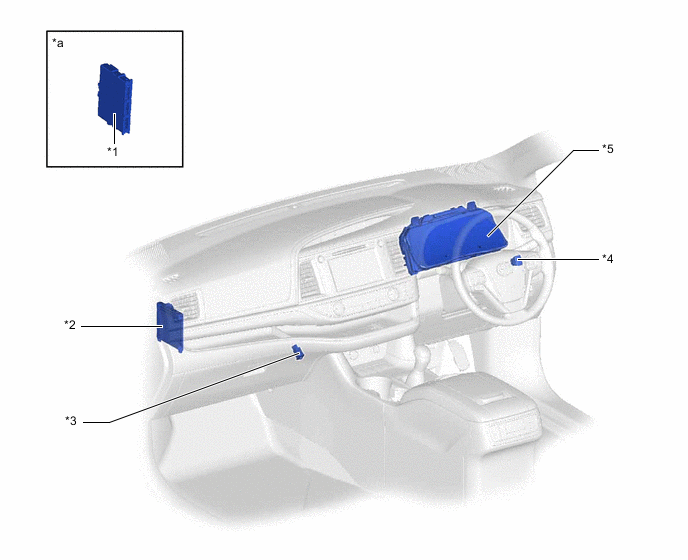 *a

*1

*5

*4

*2

*3