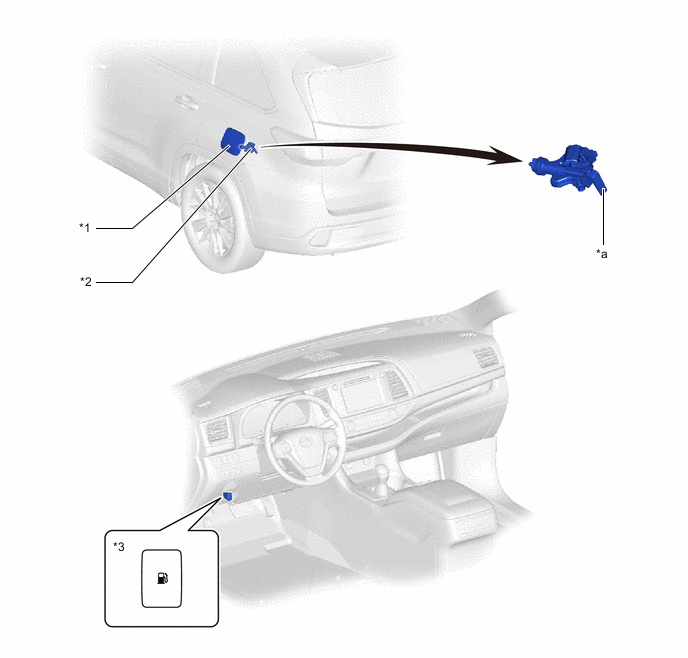 *1

*2

*a

*3