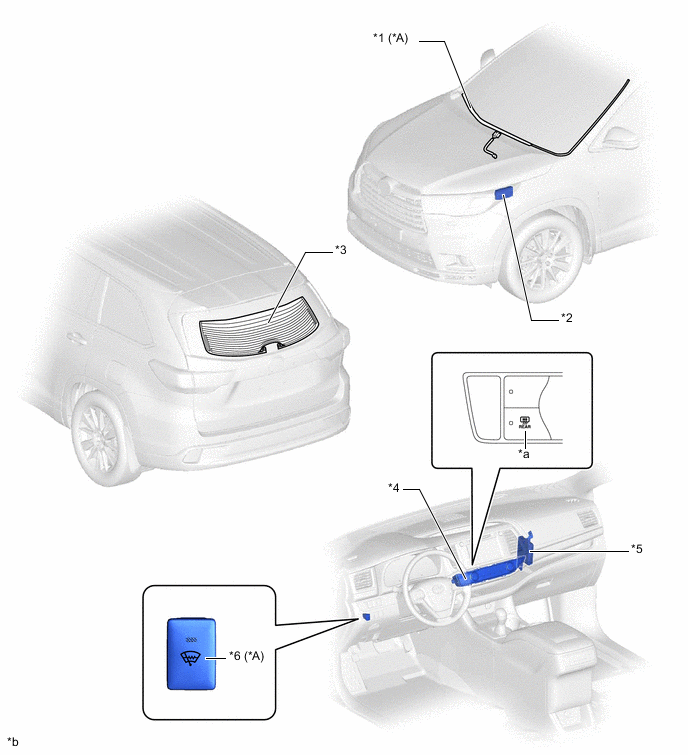 *1 (*A)

*3

*2

REAR

*a

*4

*5

*6 (*A)

*b