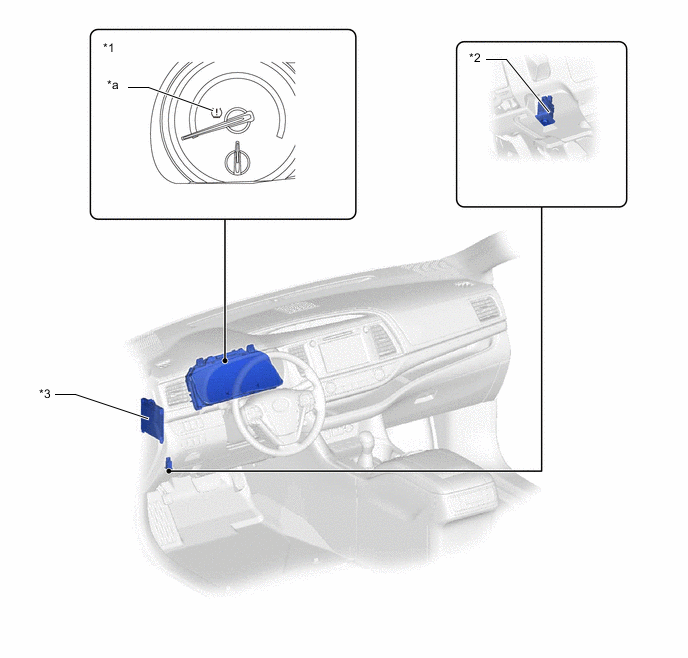 *1

*a

*2

*3