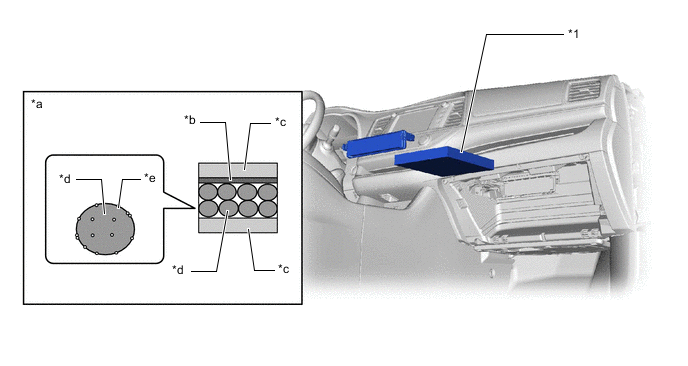 *1

*a

*b

*c

*d

*e

*d

*c