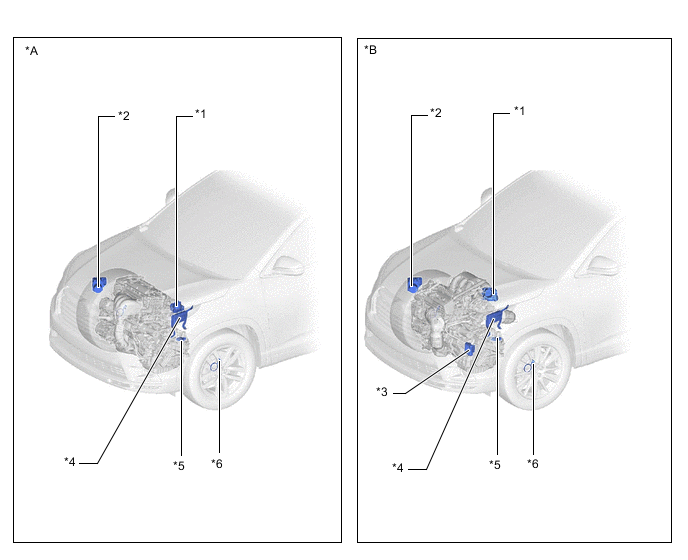 *A

*2
*1
*4
*5
*6

*B

*2
*1
*3
*4
*5
*6