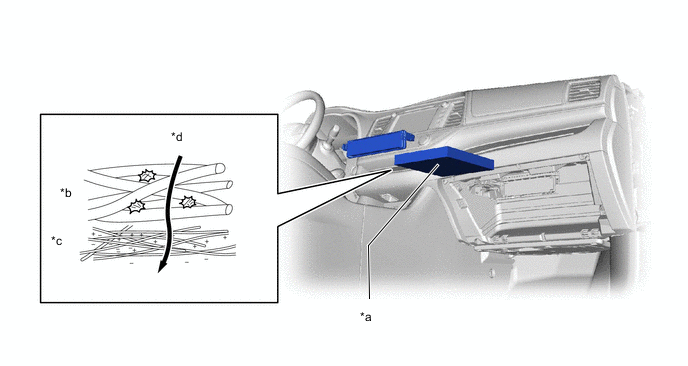 *d

*b

*c

*a