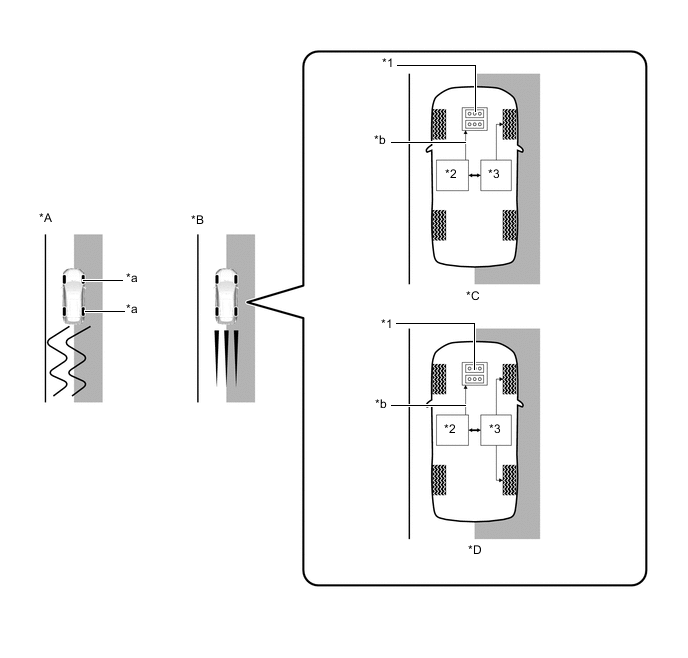 *A

*a

*a

*B

*1

*b

*2

*3

*C

*1

*b

*2

*3

*D