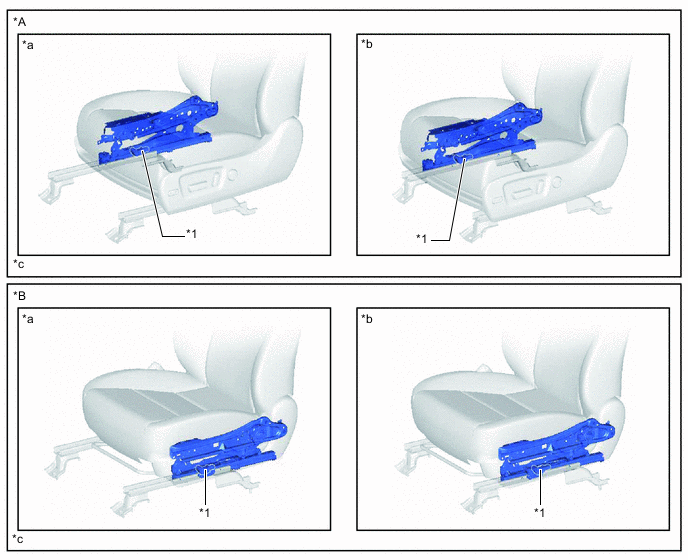 *A

*a

*1

*b

*1

*c

*B

*a

*1

*b

*1

*c