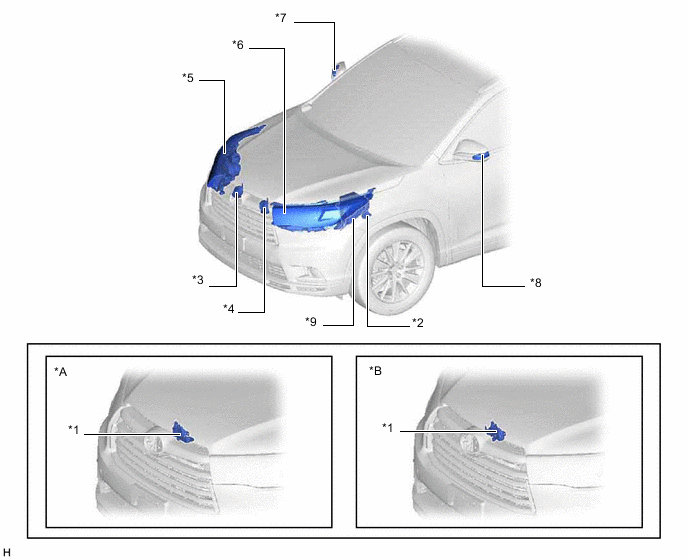 *7
*6
*5
*3
*4
*9
*2
*8
*A
*1
*B
*1
H