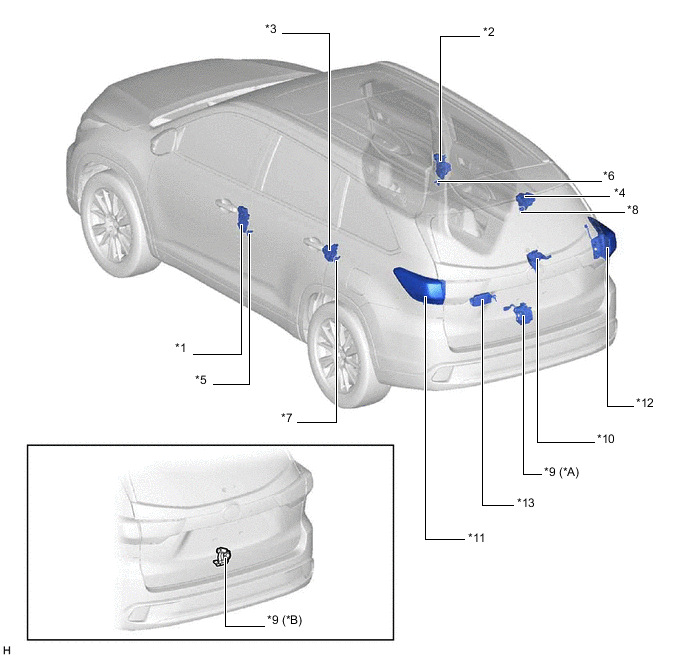 *3
*2
*6
*4
*8
*1
*5
*7
*12
*10
*9 (*A)
*13
*11
*9 (*B)
H