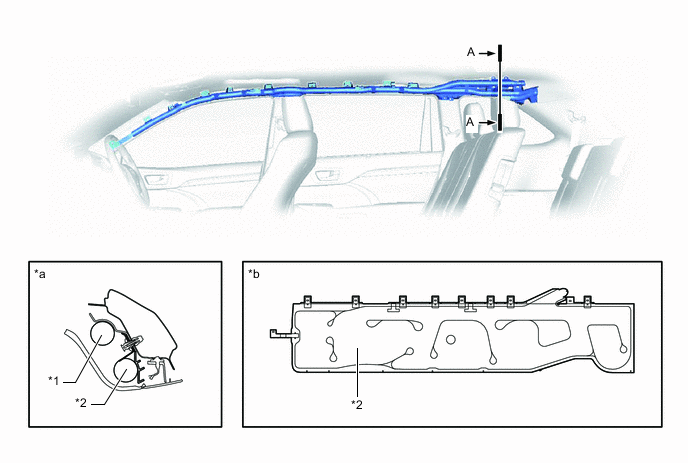 A
A
*a
*1
*2
*b
*2