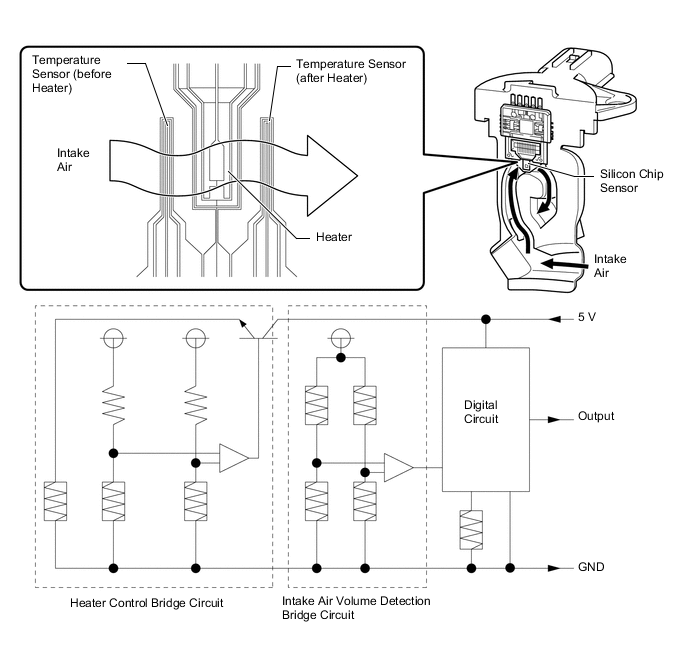 Temperature Sensor (before Heater)

Temperature Sensor (after Heater)

Intake Air

Heater

Silicon Chip Sensor

Intake Air

5 V

Digital Circuit

Output

GND

Heater Control Bridge Circuit

Intake Air Volume Detection Bridge Circuit