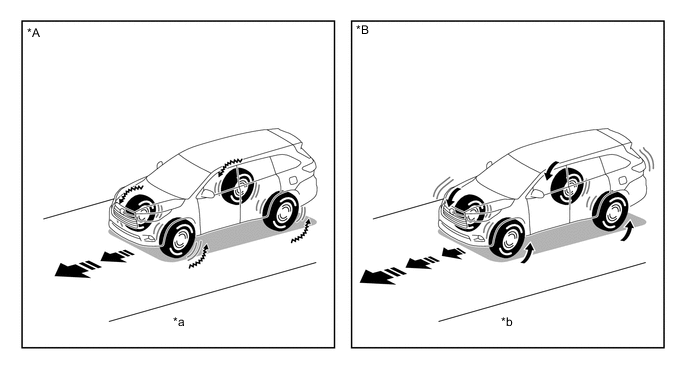 *A

*a

*B

*b