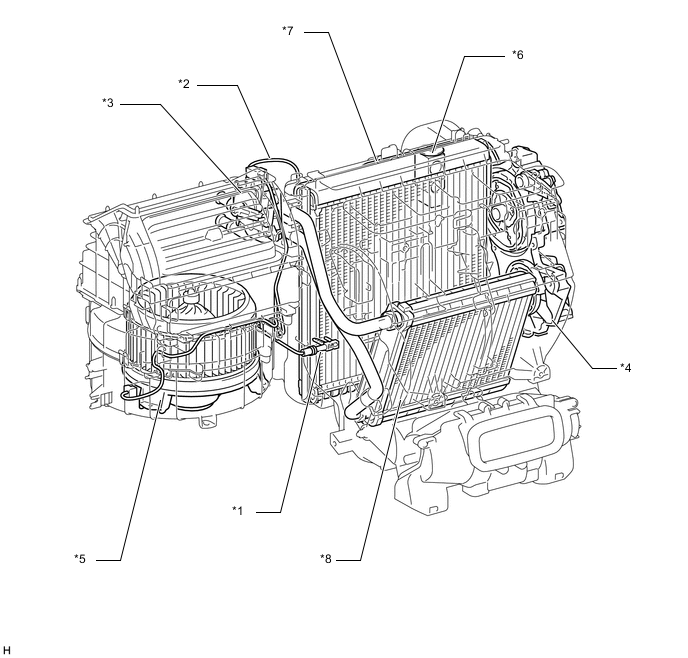 *7

*6

*2

*3

*4

*1

*5

*8

H