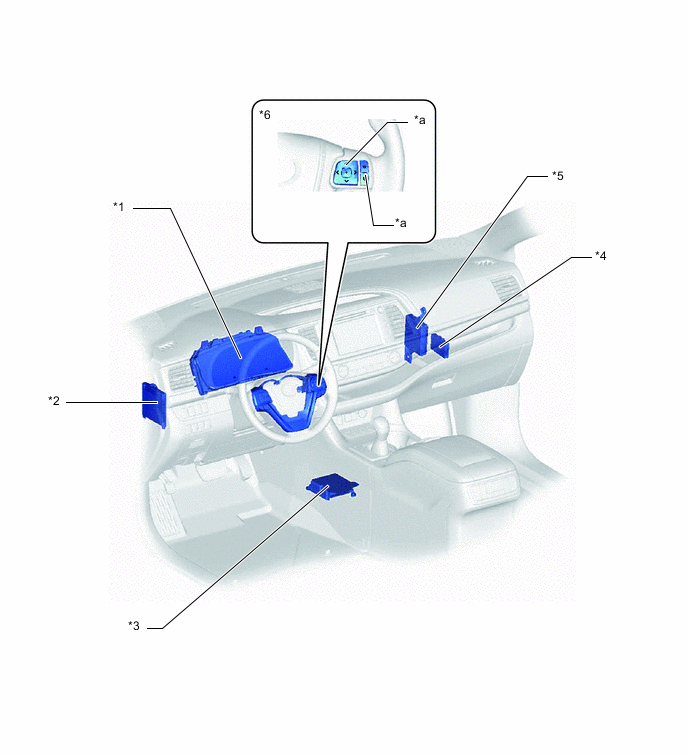 *6
*a
*a
*5
*1
*4
*2
*3