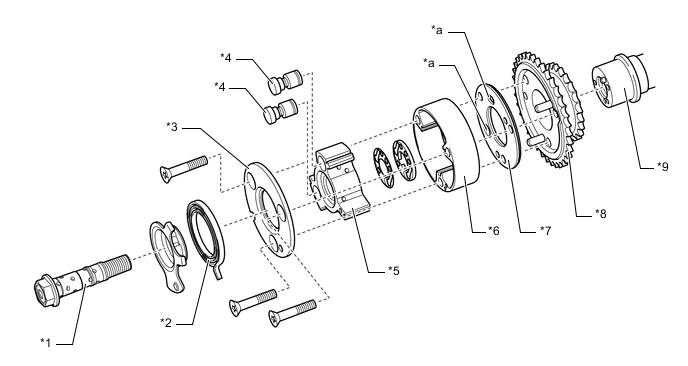 *a
*a
*4
*4
*3
*9
*8
*7
*6
*5
*2
*1