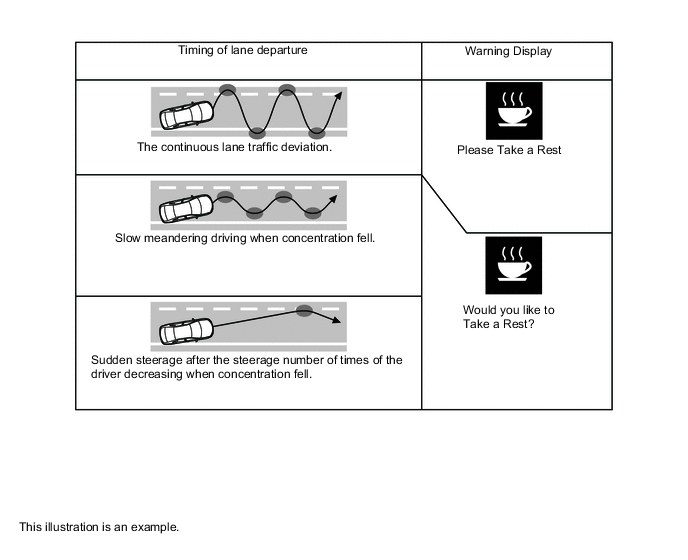 | Timing of lane departure | Warning Display |
|---|---|
| The continuous lane traffic deviation. | Please Take a Rest |
| Slow meandering driving when concentration fell. | Would you like to Take a Rest? |
| Sudden steerage after the steerage number of times of the driver decreasing when concentration fell. | |

This illustration is an example.