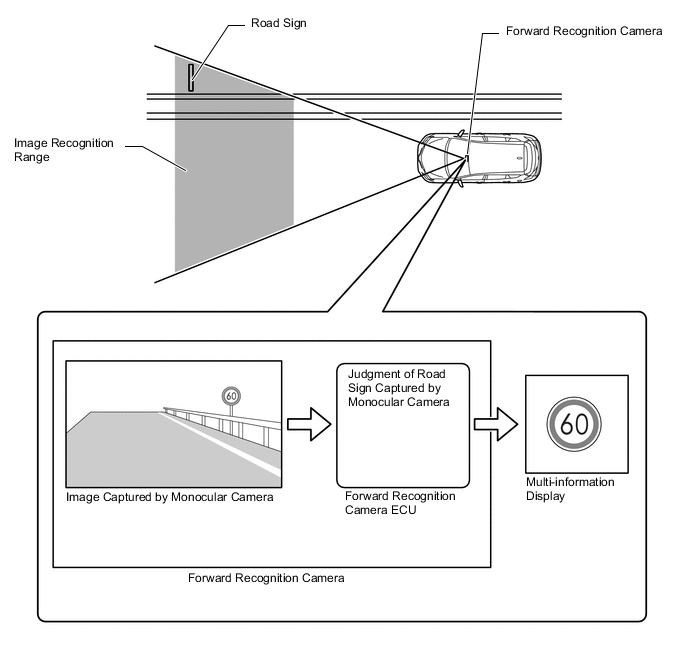 Road Sign

Forward Recognition Camera

Image Recognition Range

60

Image Captured by Monocular Camera

Judgment of Road Sign Captured by Monocular Camera

Forward Recognition Camera ECU

60

Multi-information Display

Forward Recognition Camera