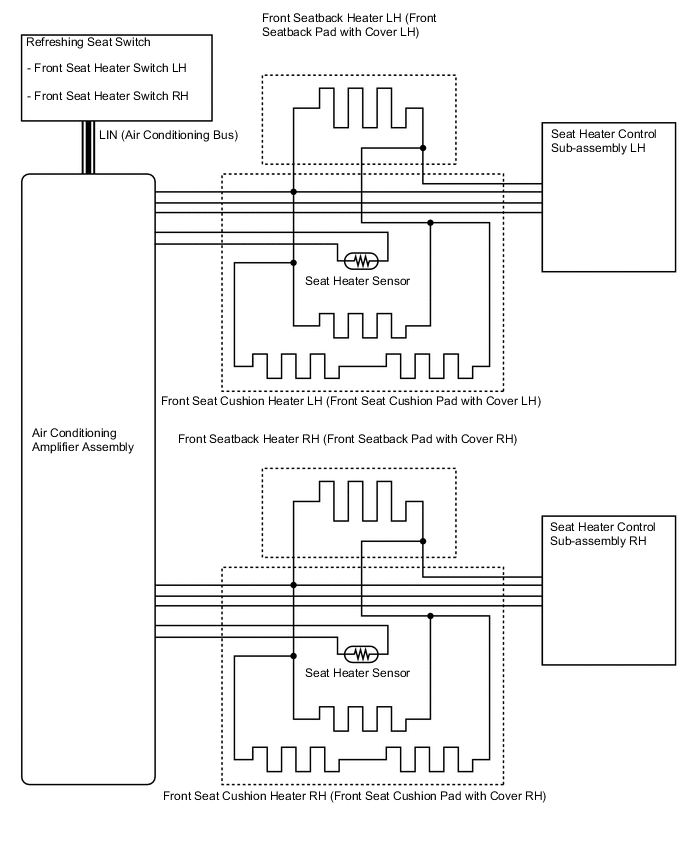 Front Seatback Heater LH (Front Seatback Pad with Cover LH)

Refreshing Seat Switch

- Front Seat Heater Switch LH

- Front Seat Heater Switch RH

LIN (Air Conditioning Bus)

Seat Heater Control Sub-assembly LH

Seat Heater Sensor

Front Seat Cushion Heater LH (Front Seat Cushion Pad with Cover LH)

Air Conditioning Amplifier Assembly

Front Seatback Heater RH (Front Seatback Pad with Cover RH)

Seat Heater Control Sub-assembly RH

Seat Heater Sensor

Front Seat Cushion Heater RH (Front Seat Cushion Pad with Cover RH)