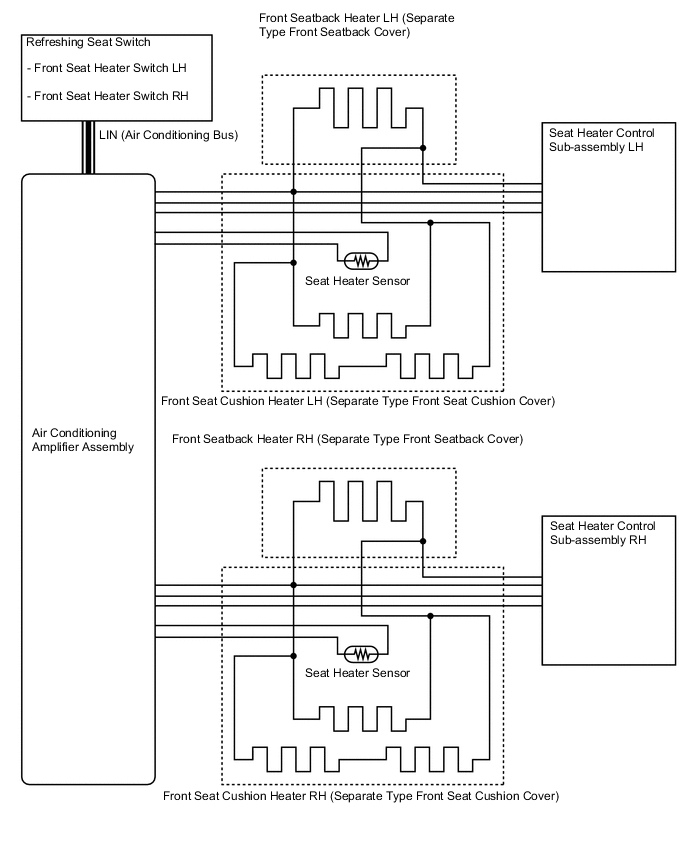 Front Seatback Heater LH (Separate Type Front Seatback Cover)

Refreshing Seat Switch

- Front Seat Heater Switch LH

- Front Seat Heater Switch RH

LIN (Air Conditioning Bus)

Seat Heater Control Sub-assembly LH

Seat Heater Sensor

Front Seat Cushion Heater LH (Separate Type Front Seat Cushion Cover)

Air Conditioning Amplifier Assembly

Front Seatback Heater RH (Separate Type Front Seatback Cover)

Seat Heater Control Sub-assembly RH

Seat Heater Sensor

Front Seat Cushion Heater RH (Separate Type Front Seat Cushion Cover)