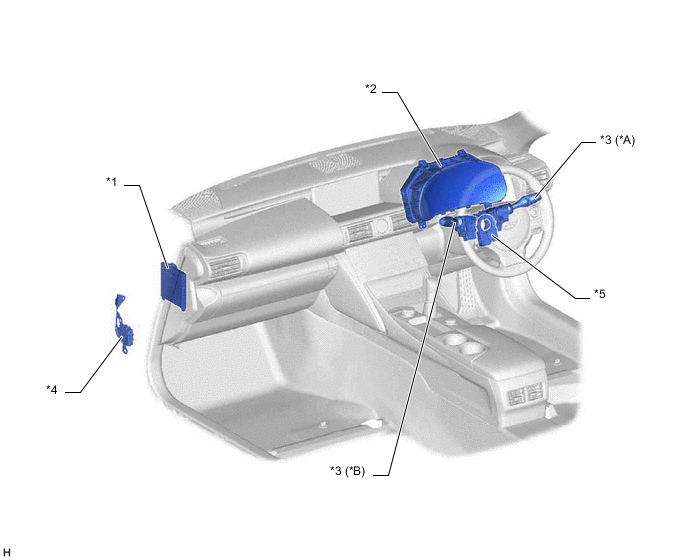 *2

*3 (*A)

*1

*5

*4

*3 (*B)

H