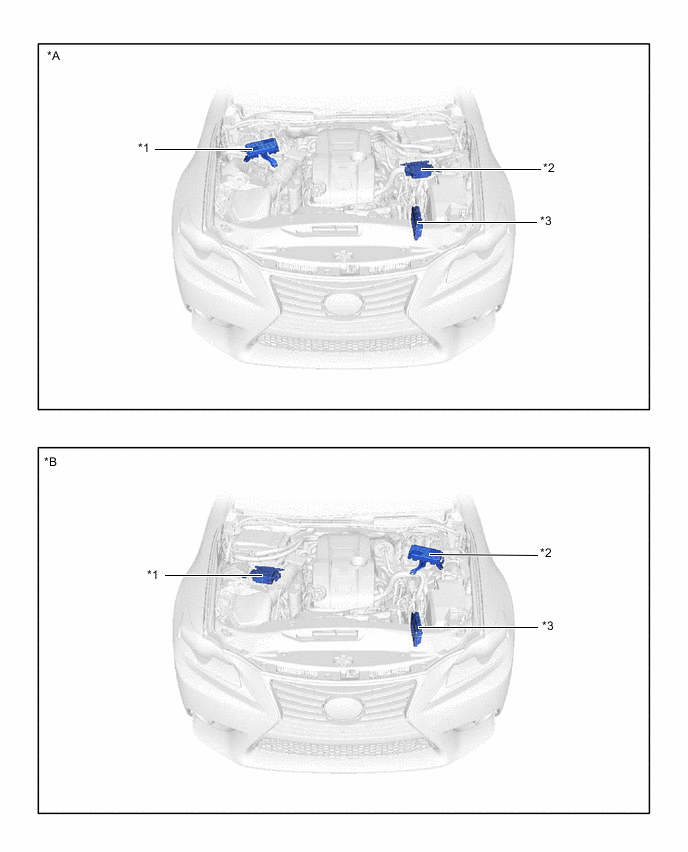 *A

*1

*2

*3

*B

*1

*2

*3