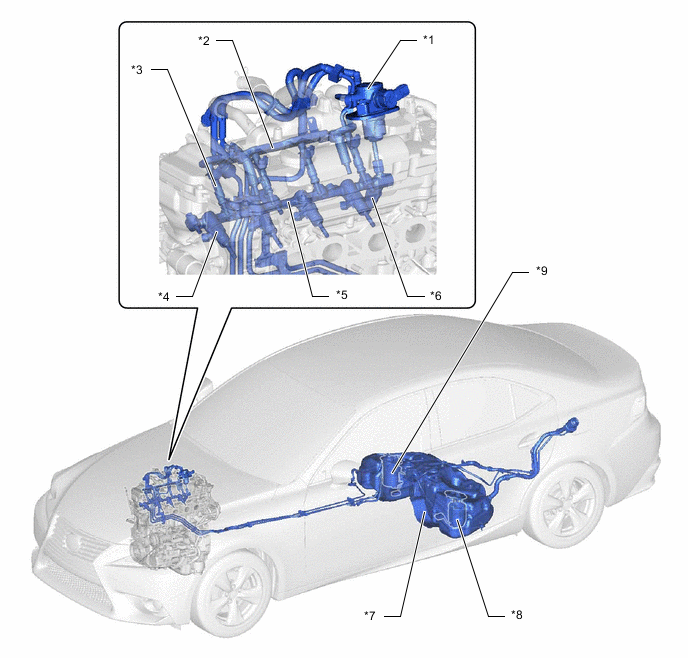 *2
*1
*3
*4
*5
*6
*9
*7
*8