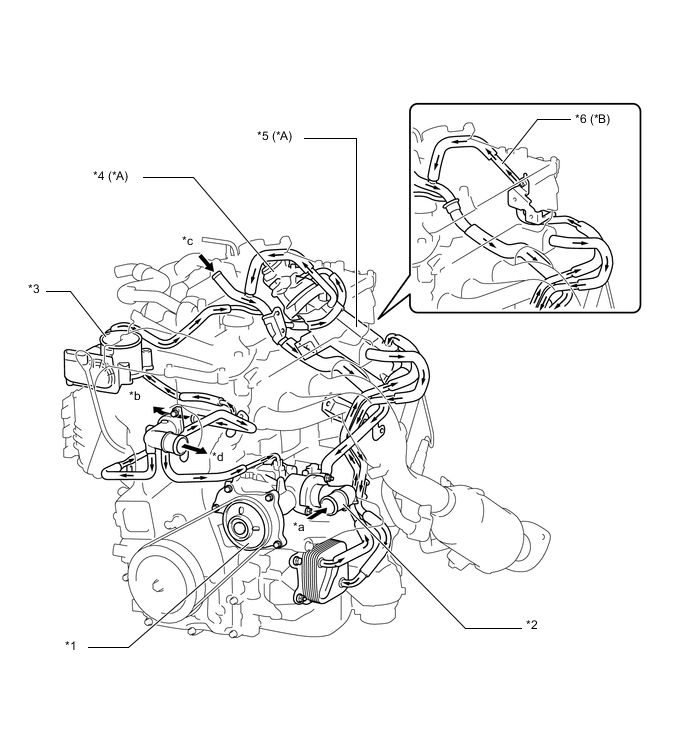 *6 (*B)

*5 (*A)

*4 (*A)

*c

*3

*b

*d

*a

*2

*1