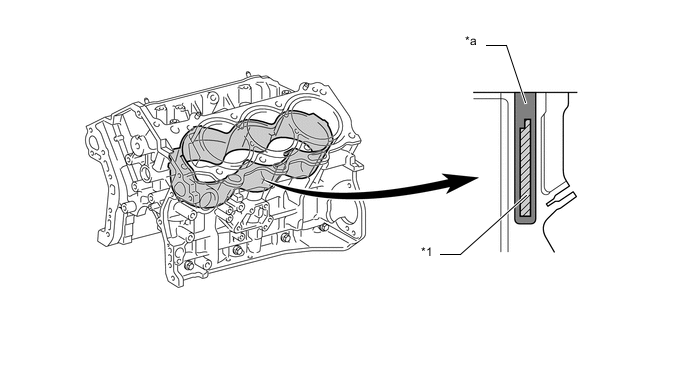 *a

*1