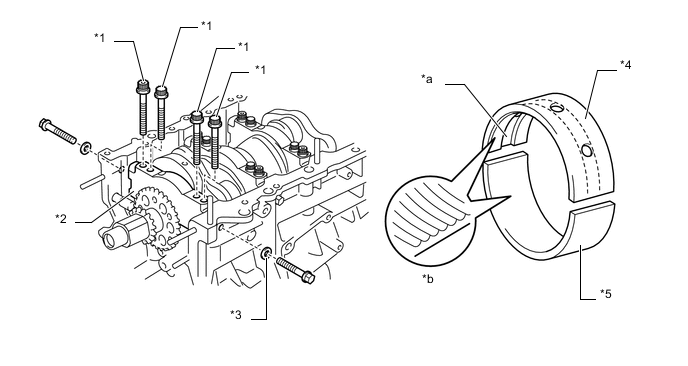 *1
*1
*1
*1
*2
*3
*a
*4
*b
*5