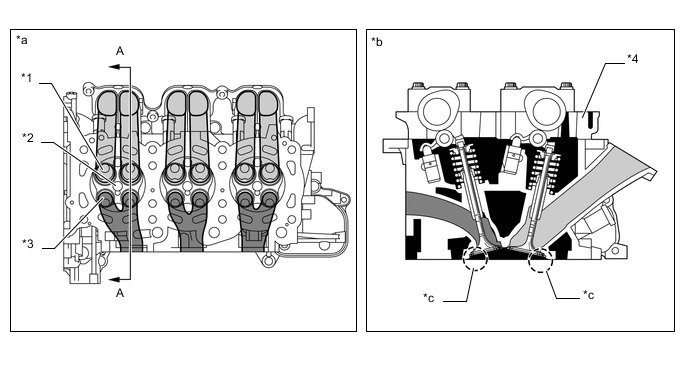 *a

A

*1

*2

*3

A

*b

*4

*c

*c