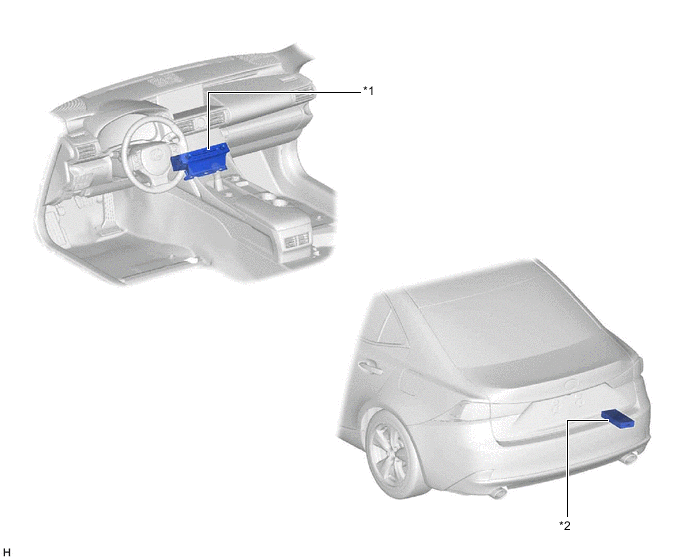 *1

*2

H