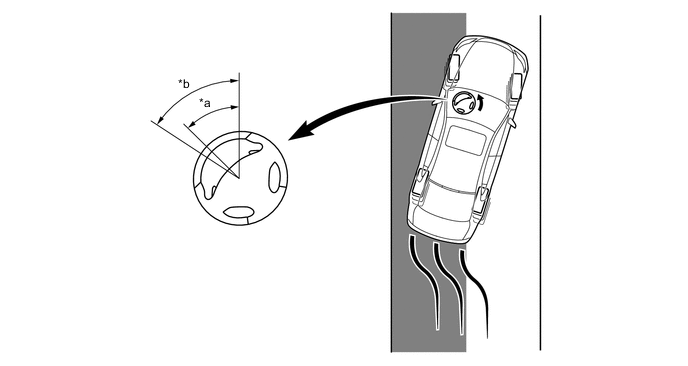 *b
*a