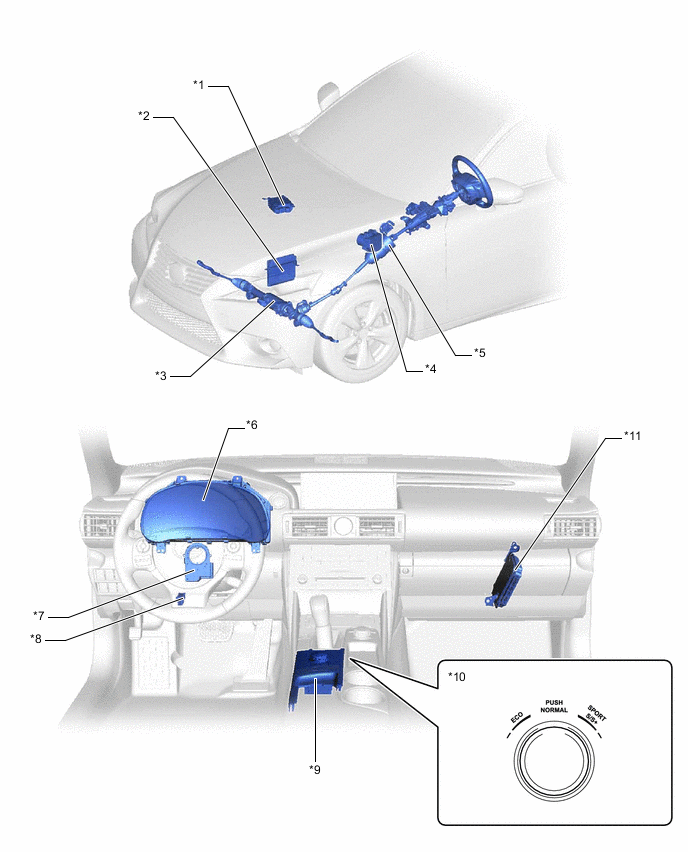 *1
*2
*3
*4
*5
*6
*11
*7
*8
*9
*10
ECO
PUSH
NORMAL
SPORT
S/S+