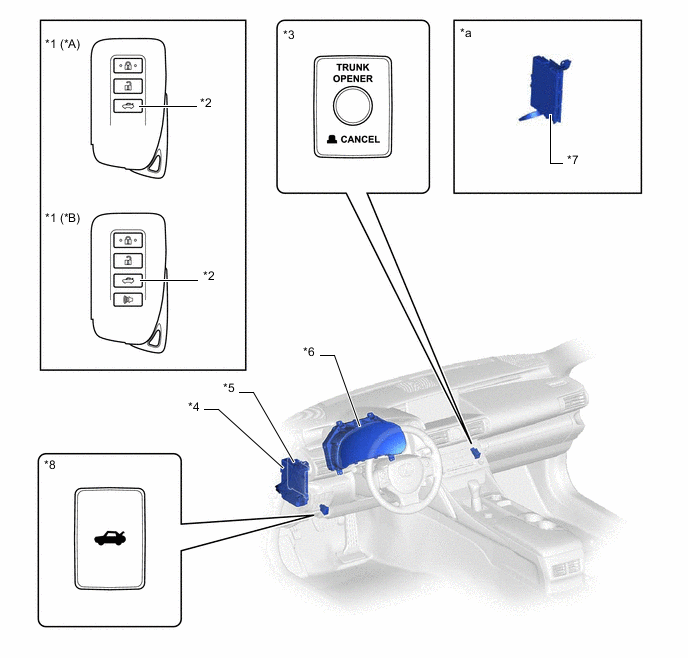 *1 (*A)

*2

*1 (*B)

*2

*3

TRUNK OPENER

CANCEL

*a

*7

*6

*5

*4

*8