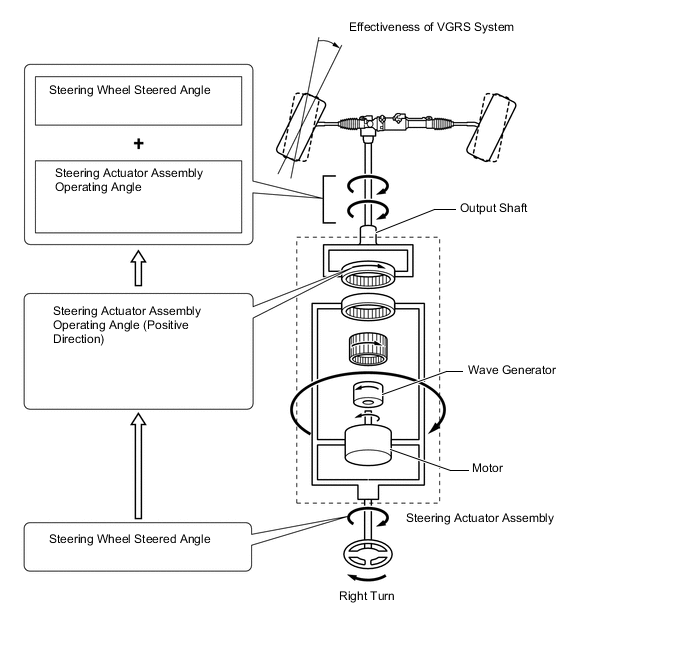 Effectiveness of VGRS System

Steering Wheel Steered Angle

+

Steering Actuator Assembly Operating Angle

Output Shaft

Steering Actuator Assembly Operating Angle (Positive Direction)

Wave Generator

Motor

Steering Actuator Assembly

Steering Wheel Steered Angle

Right Turn