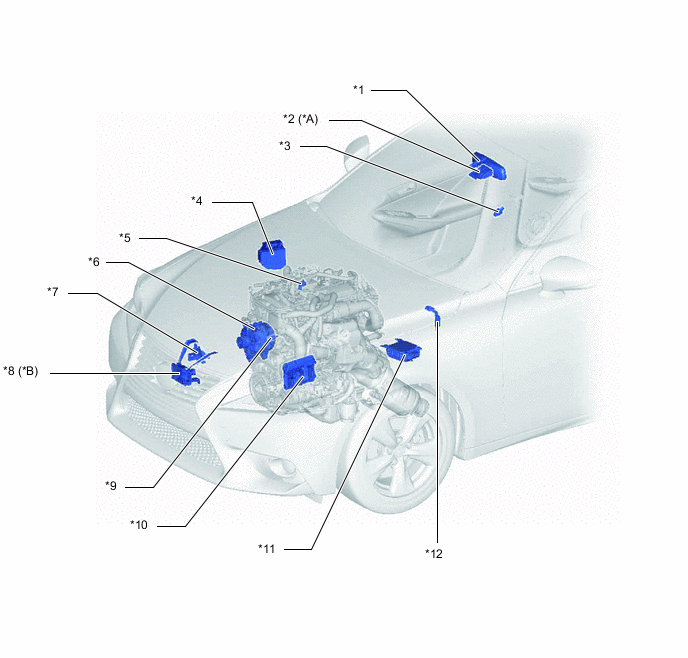 *1
*2 (*A)
*3
*4
*5
*6
*7
*8 (*B)
*9
*10
*11
*12