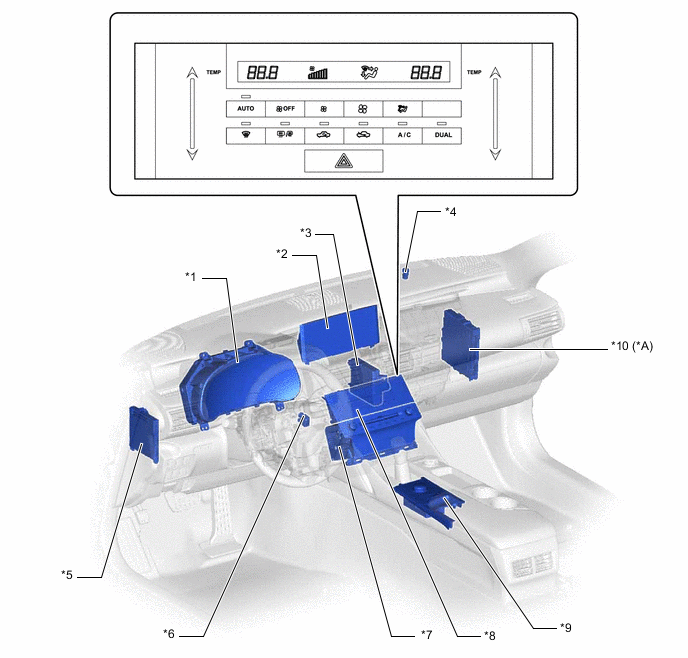 TEMP
88.8
88.8
TEMP
AUTO
OFF
A/C
DUAL
*4
*3
*2
*1
*10 (*A)
*5
*6
*7
*8
*9