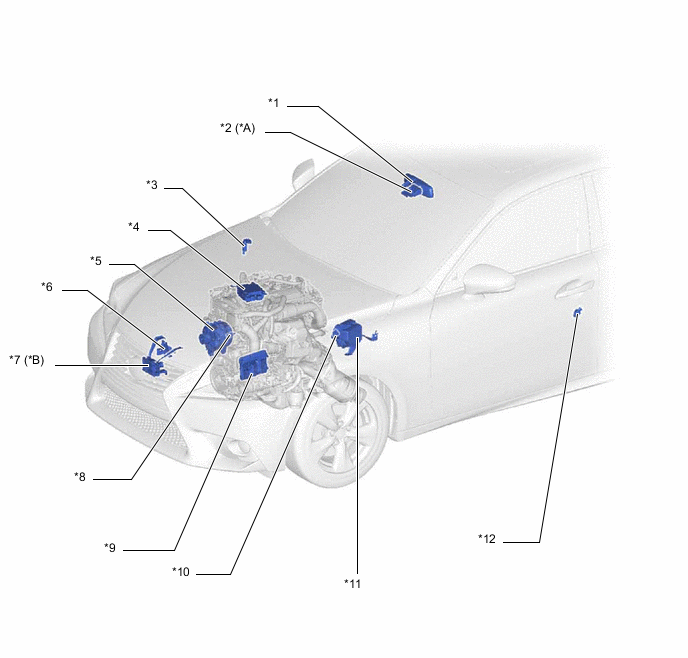 *1
*2 (*A)
*3
*4
*5
*6
*7 (*B)
*8
*9
*10
*11
*12