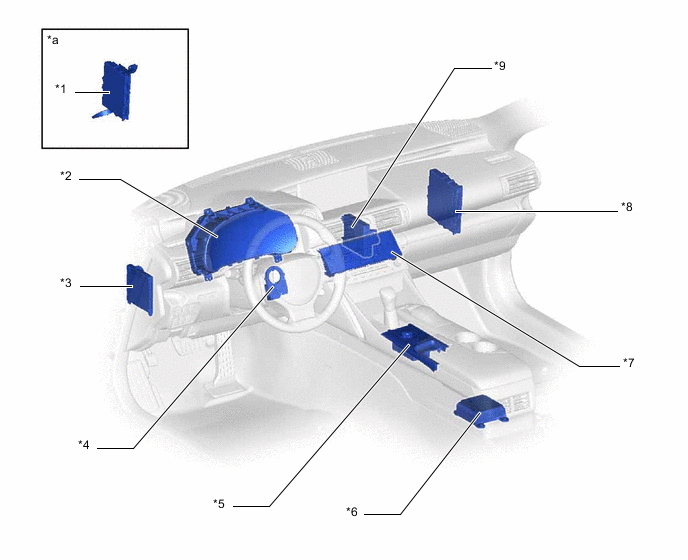 *a

*1

*9

*2

*8

*3

*7

*4

*5

*6