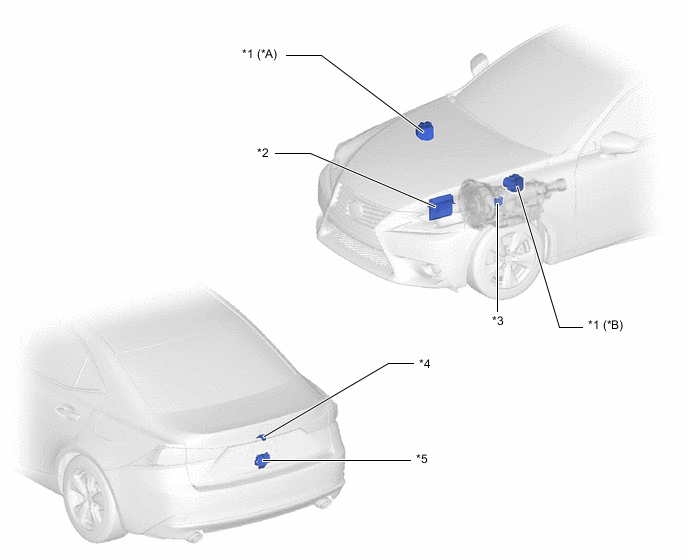 *1 (*A)

*2

*3

*1 (*B)

*4

*5