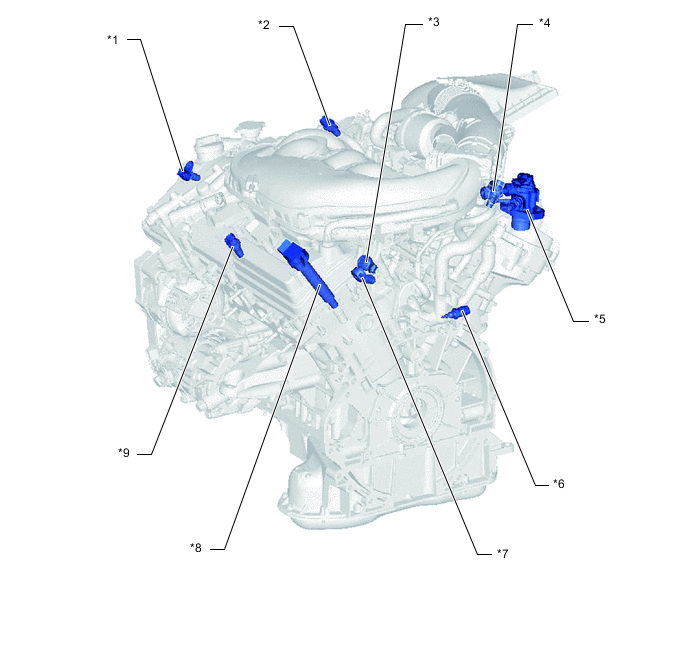 *1

*2

*3

*4

*5

*6

*7

*8

*9