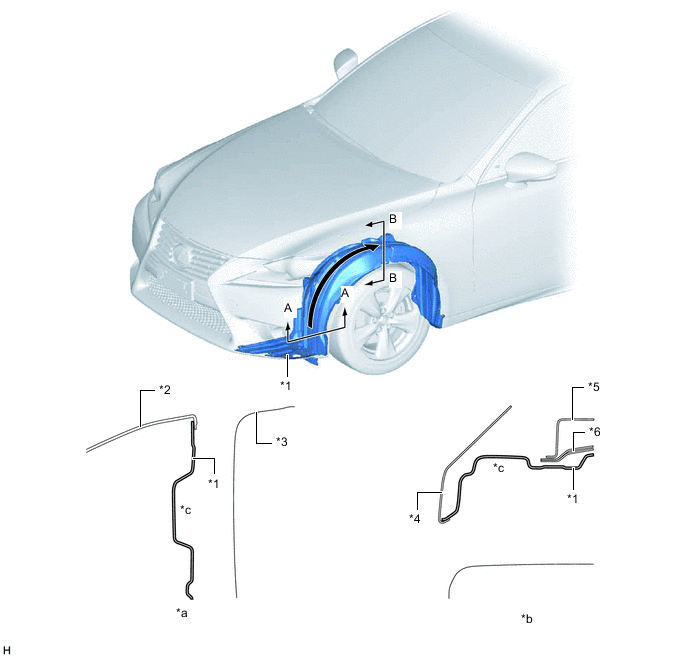 B
B
A
A
*1
*2
*3
*1
*c
*a
*5
*6
*c
*1
*4
*b
H