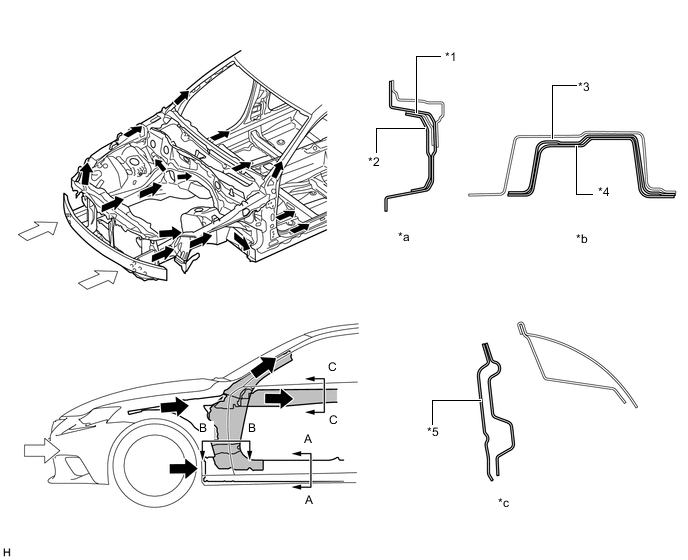 *1

*2

*3

*4

*a

*b

C

C

B

B

A

A

*5

*c

H