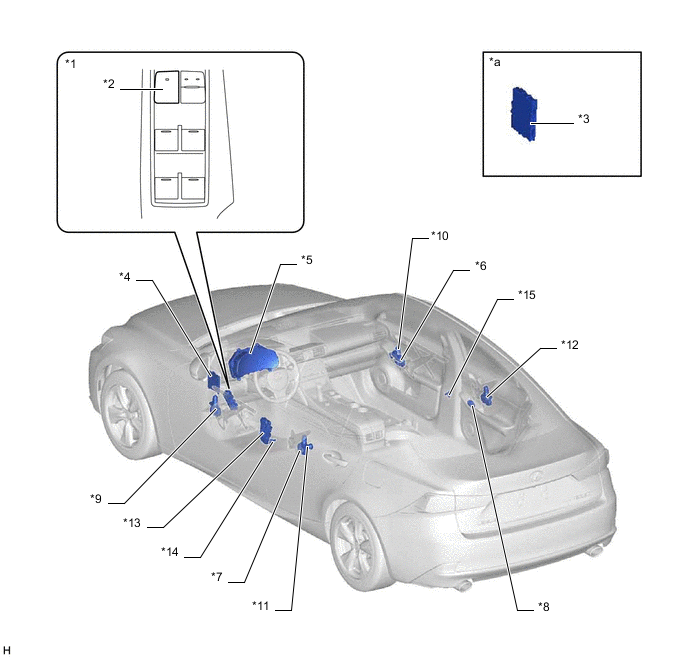 *1
*2
*a
*3
*10
*5
*6
*4
*15
*12
*9
*13
*14
*7
*11
*8
H