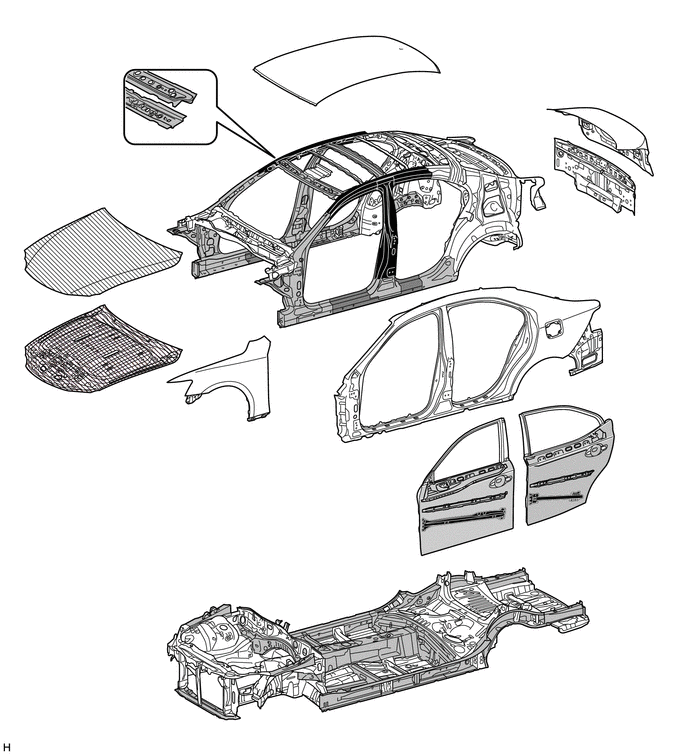 H