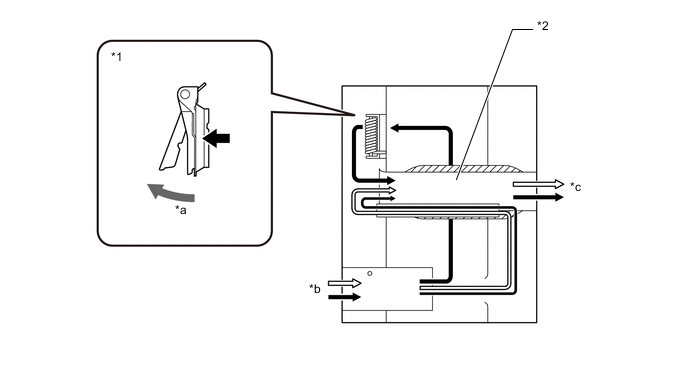 *1

*a

*2

*c

*b