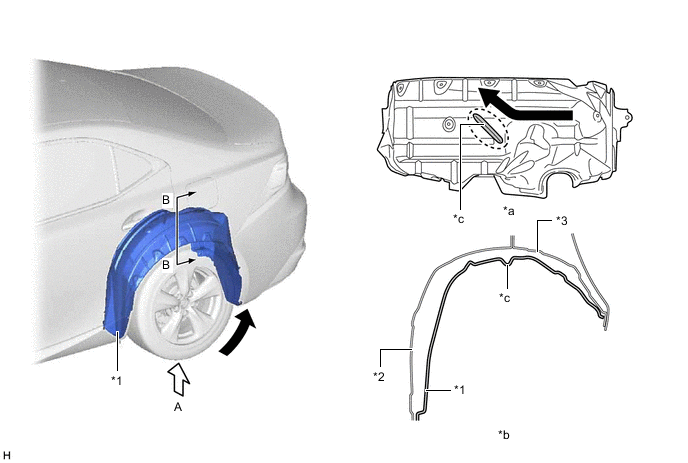 B
B
*1
A
*c
*a
*3
*c
*2
*1
*b
H