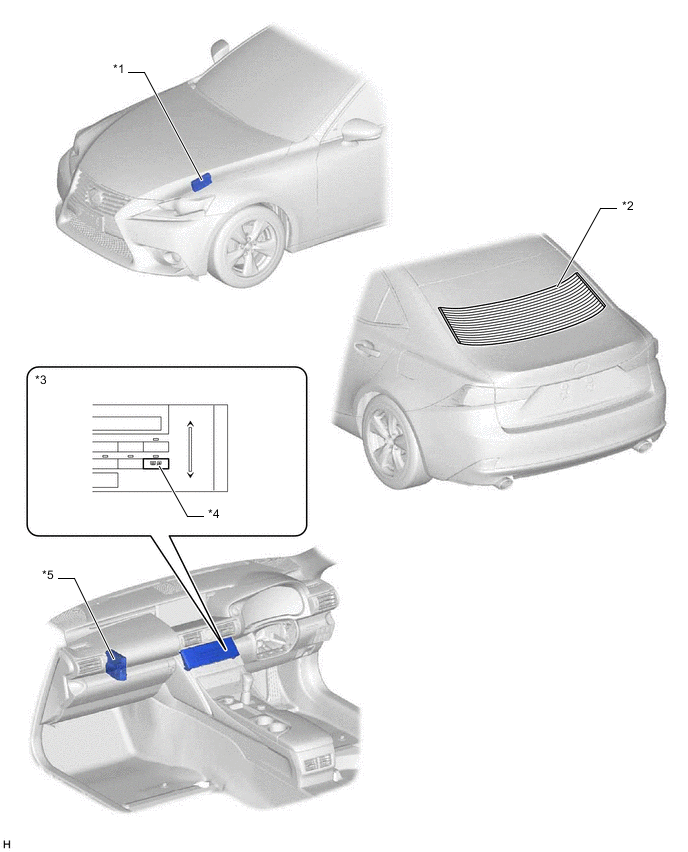 *1

*2

*3

*4

*5

H